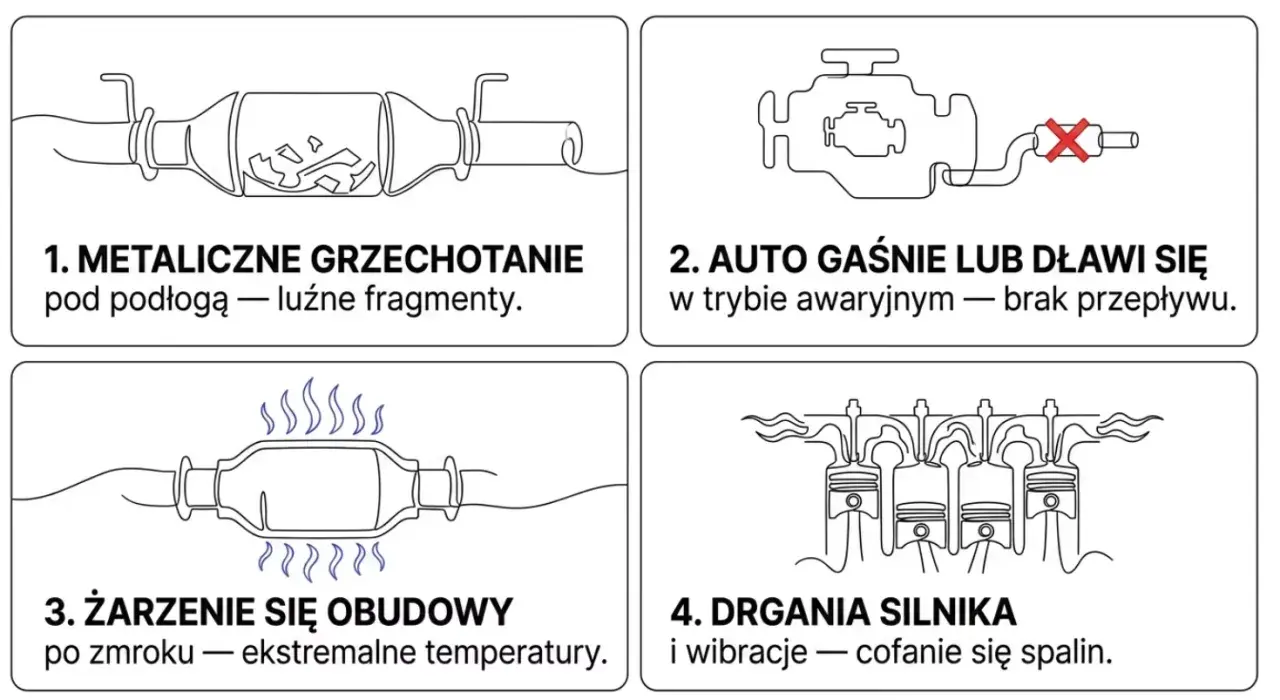 1. METALICZNE GRZECHOTANIE
pod podłogą — luźne fragmenty.

2. AUTO GAŚNIE LUB DŁAWI SIĘ
w trybie awaryjnym — brak przepływu.

3. ŻARZENIE SIĘ OBUDOWY
po zmroku — ekstremalne temperatury.

4. DRGANIA SILNIKA
i wibracje — cofanie się spalin.